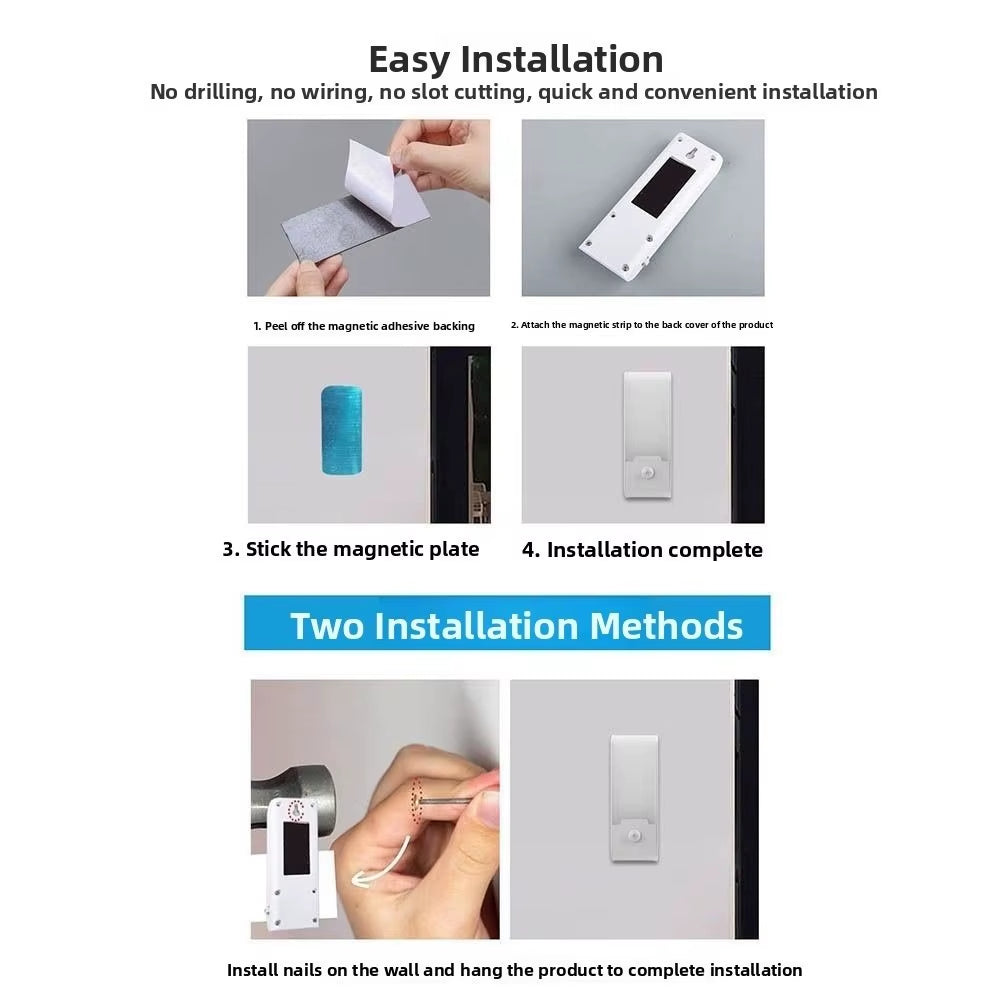 Easy Installation

No drilling, no wiring, no slot cutting, quick and convenient installation

1. Peel off the magnetic adhesive backing

2. Attach the magnetic strip to the back cover of the product

3. Stick the magnetic plate

4. Installation complete

Two Installation Methods

Install nails on the wall and hang the product to complete installation